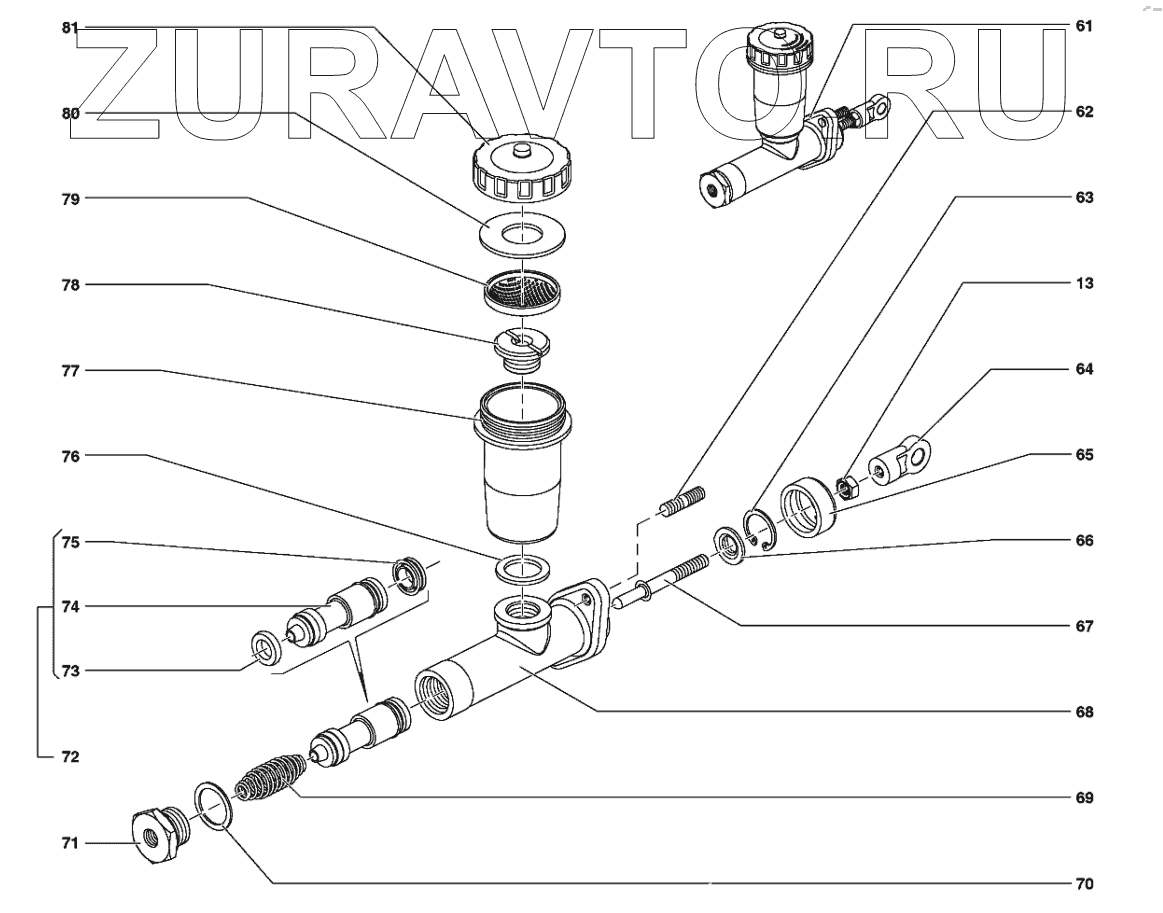 ZURAVTO.RU

81
80
79
78
77
76
75
74
73
72
71
61
62
63
13
64
65
66
67
68
69
70